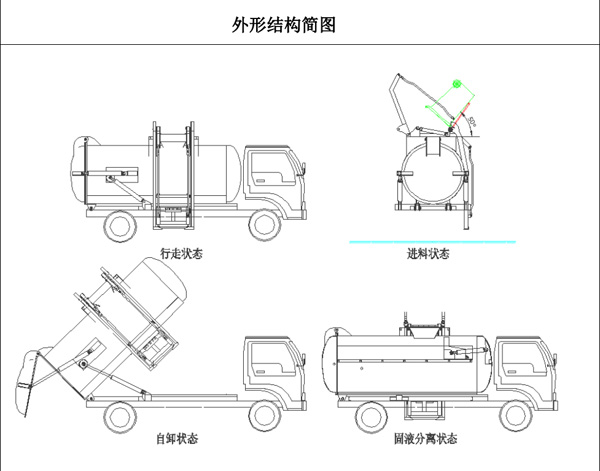 外形结构简图

50°

行走状态

进料状态

自卸状态

固液分离状态